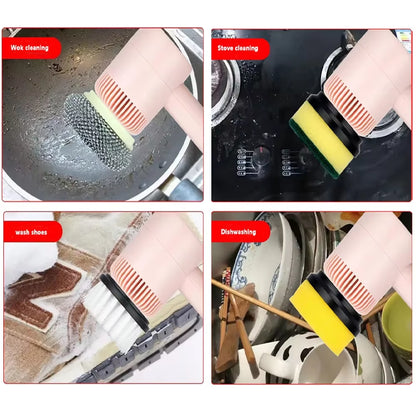 Wok cleaning

Stove cleaning

wash shoes

Dishwashing